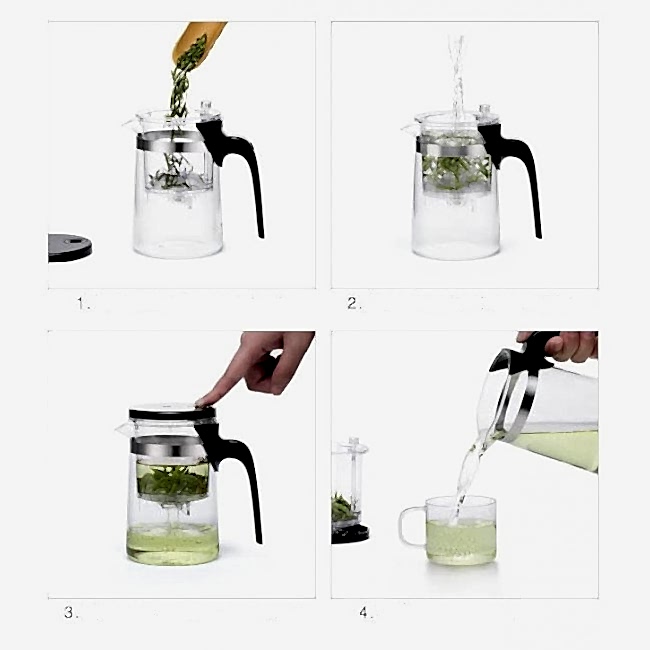 1.

2.

3.

4.